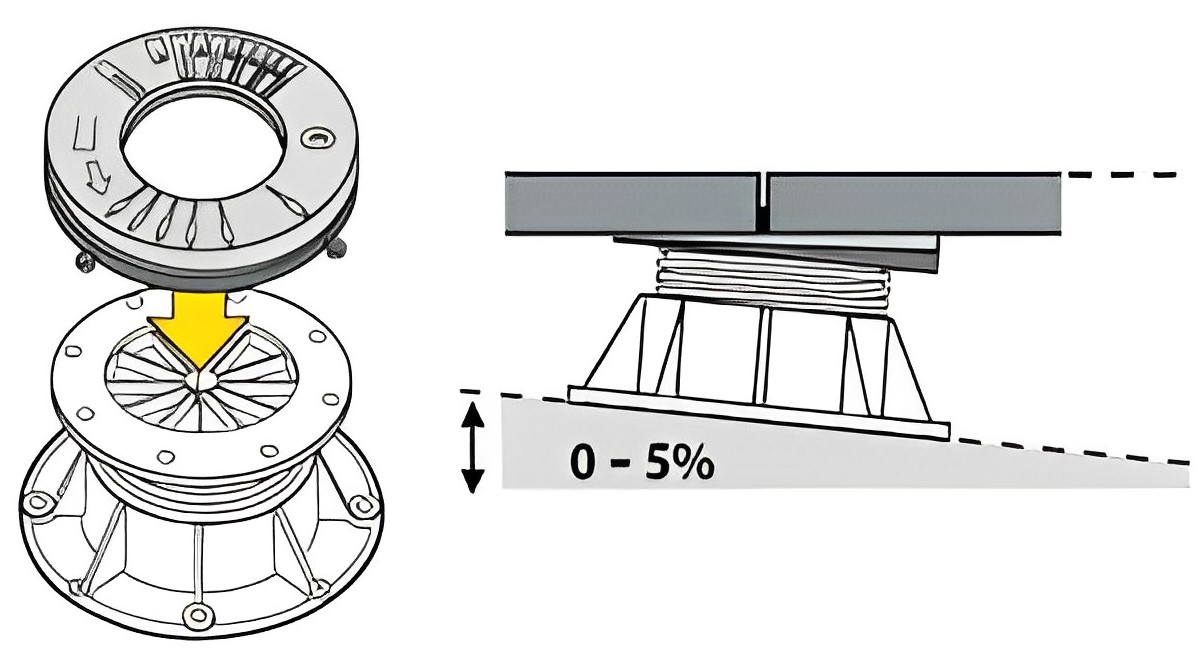 0 - 5%