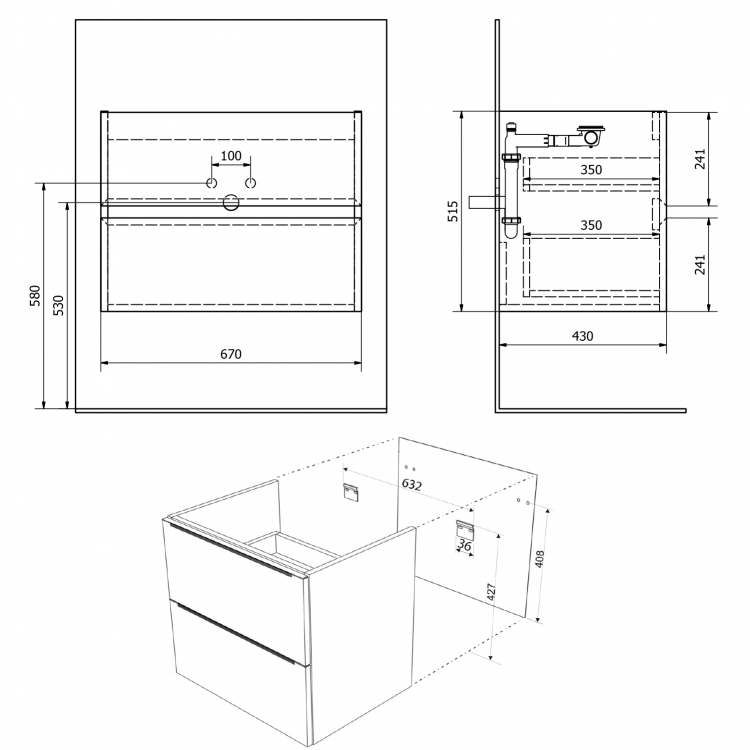 100
580
530
670
515
350
350
241
241
430
632
36
427
408