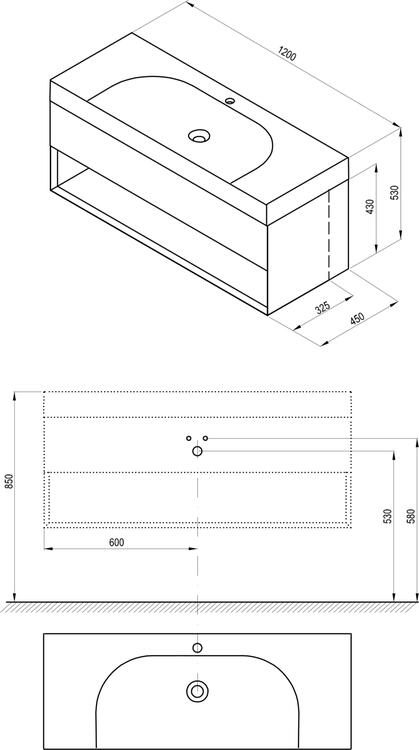 1200
530
430
325
450
850
600
530
580