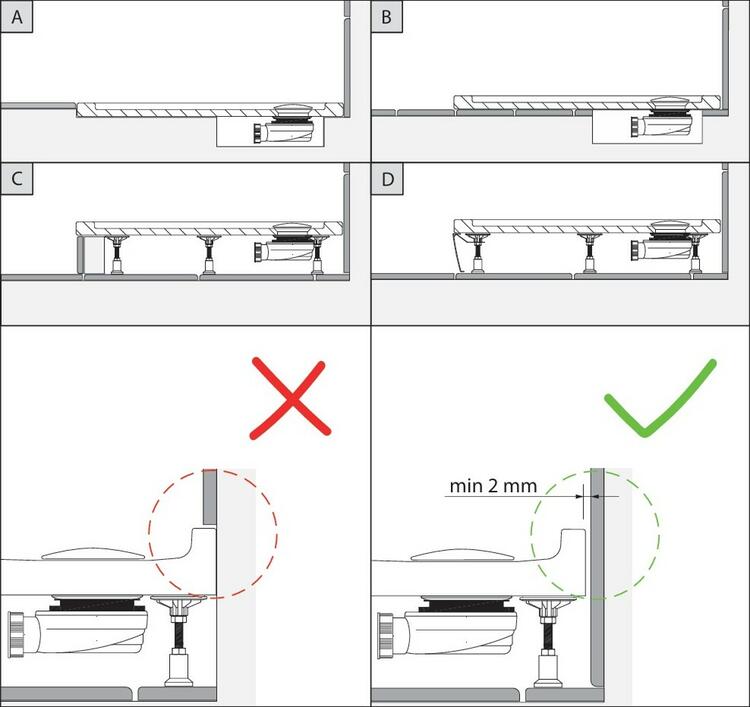 A

B

C

D

min 2 mm